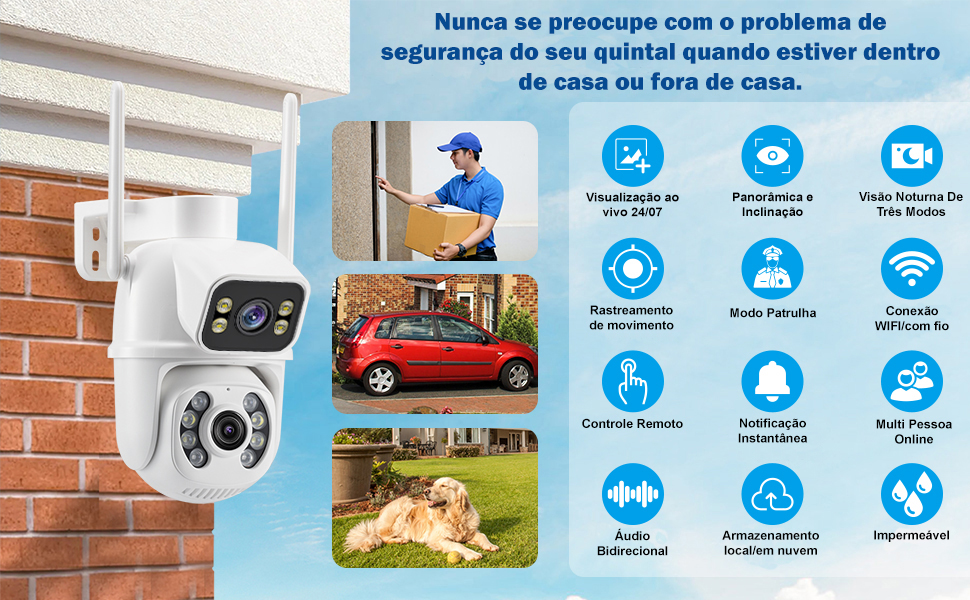 Nunca se preocupe com o problema de segurança do seu quintal quando estiver dentro de casa ou fora de casa.

Visualização ao vivo 24/07

Panorâmica e Inclinação

Visão Noturna De Três Modos

Rastreamento de movimento

Modo Patrulha

Conexão WIFI/com fio

Controle Remoto

Notificação Instantânea

Multi Pessoa Online

Áudio Bidirecional

Armazenamento local/em nuvem

Impermeável